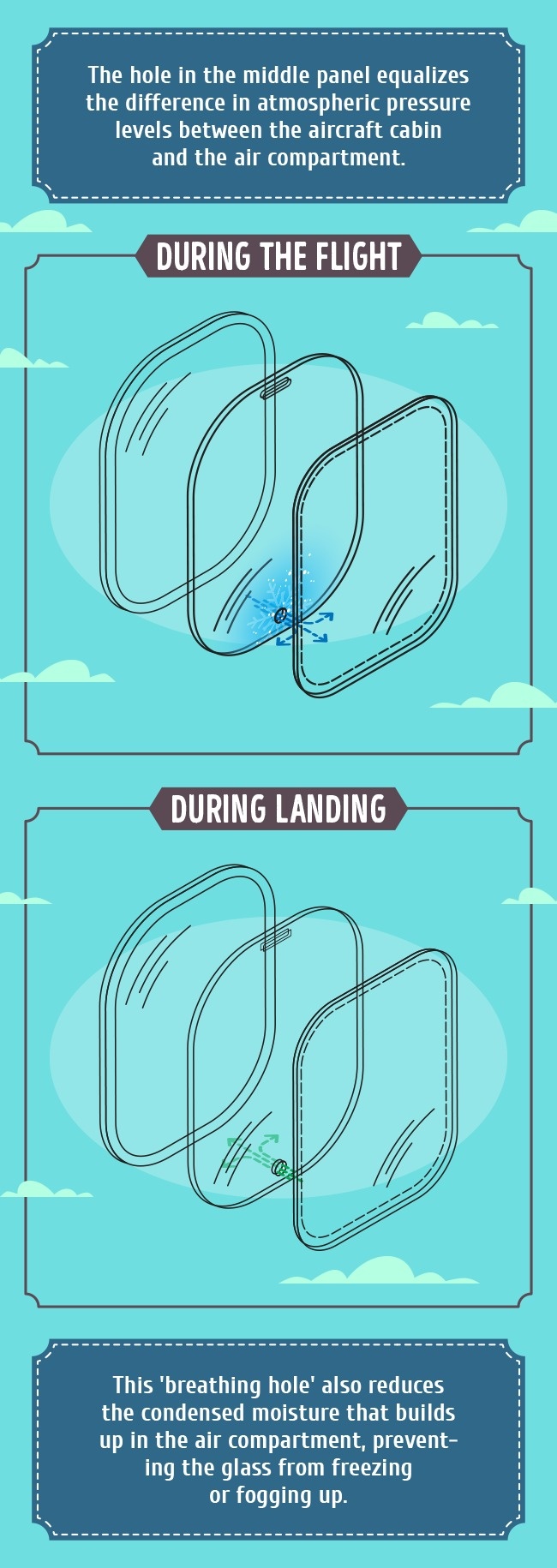 The hole in the middle panel equalizes the difference in atmospheric pressure levels between the aircraft cabin and the air compartment.

DURING THE FLIGHT

DURING LANDING

This 'breathing hole' also reduces the condensed moisture that builds up in the air compartment, preventing the glass from freezing or fogging up.