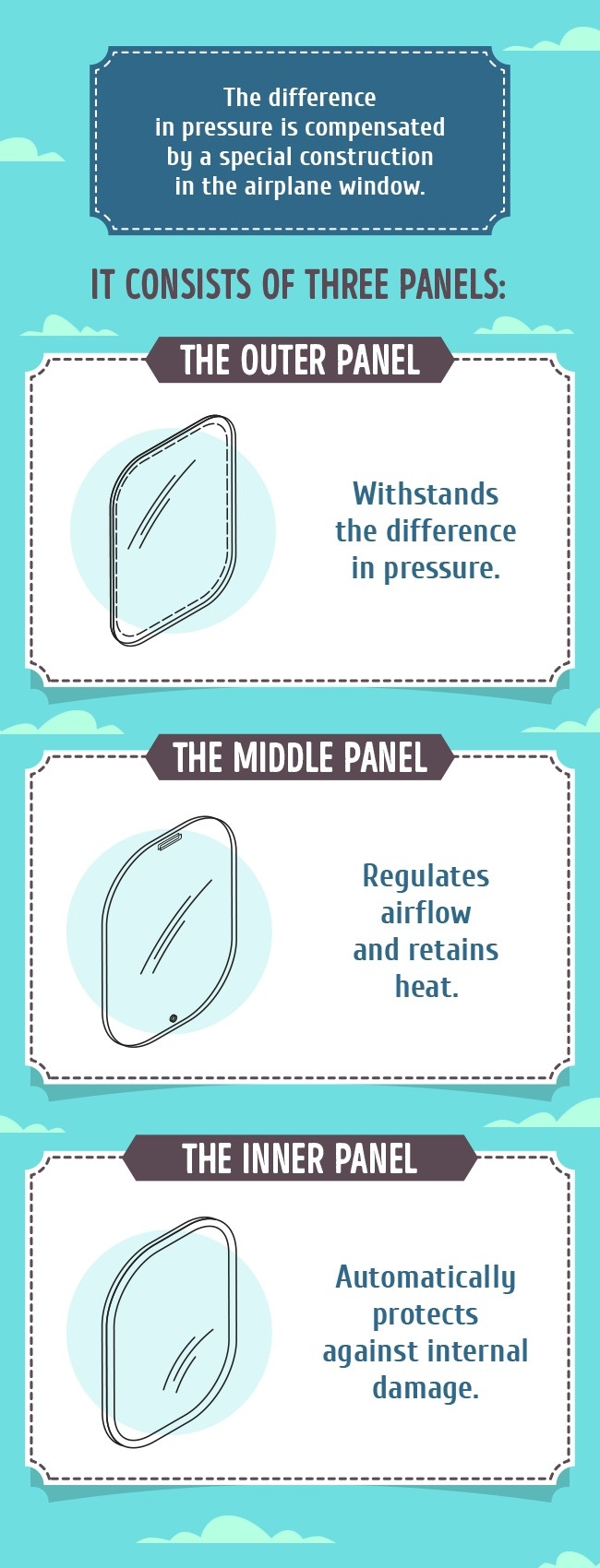 The difference in pressure is compensated by a special construction in the airplane window.

IT CONSISTS OF THREE PANELS:

THE OUTER PANEL

Withstands the difference in pressure.

THE MIDDLE PANEL

Regulates airflow and retains heat.

THE INNER PANEL

Automatically protects against internal damage.