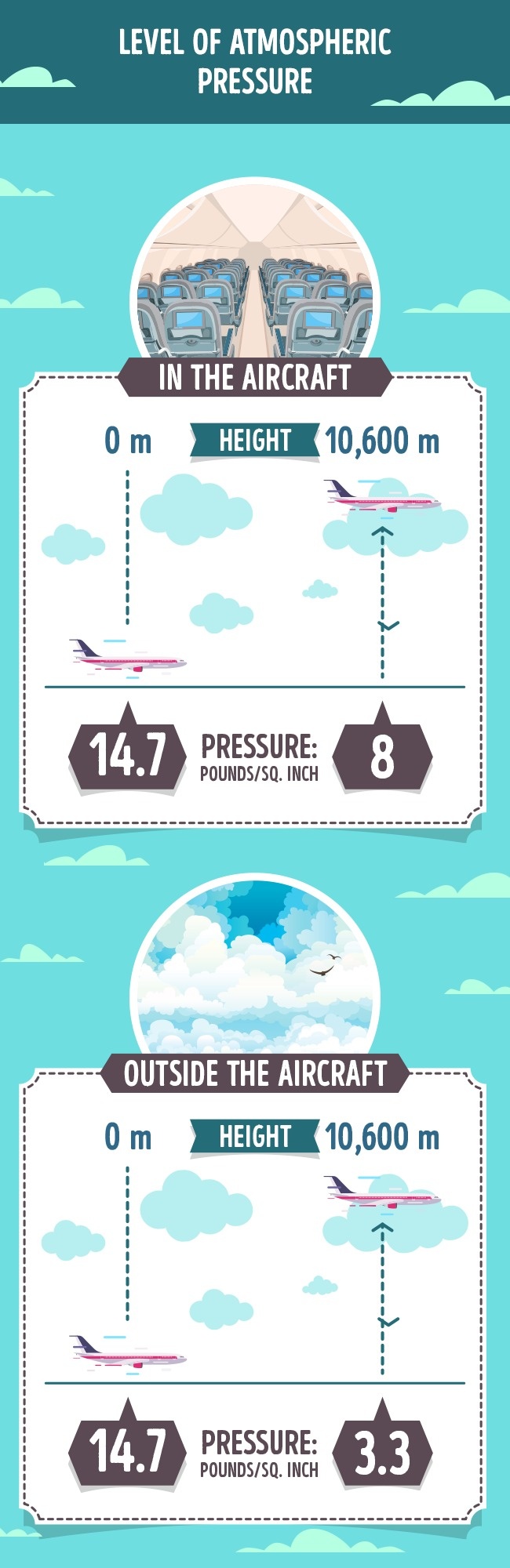 LEVEL OF ATMOSPHERIC PRESSURE

IN THE AIRCRAFT

0 m HEIGHT 10,600 m

14.7 PRESSURE: POUNDS/SQ. INCH 8

OUTSIDE THE AIRCRAFT

0 m HEIGHT 10,600 m

14.7 PRESSURE: POUNDS/SQ. INCH 3.3